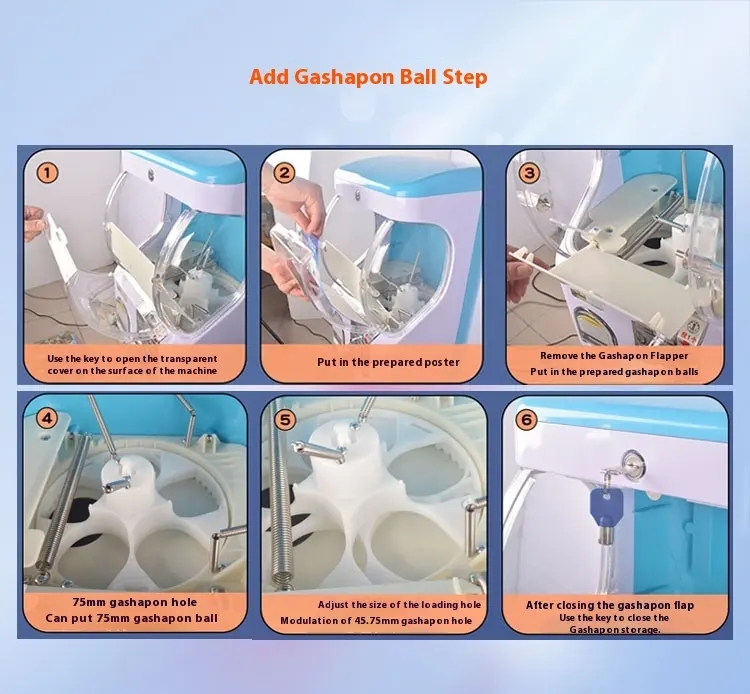 Add Gashapon Ball Step

1
Use the key to open the transparent cover on the surface of the machine

2
Put in the prepared poster

3
Remove the Gashapon Flapper
Put in the prepared gashapon balls

4
75mm gashapon hole
Can put 75mm gashapon ball

5
Adjust the size of the loading hole
Modulation of 45.75mm gashapon hole

6
After closing the gashapon flap
Use the key to close the Gashapon storage.